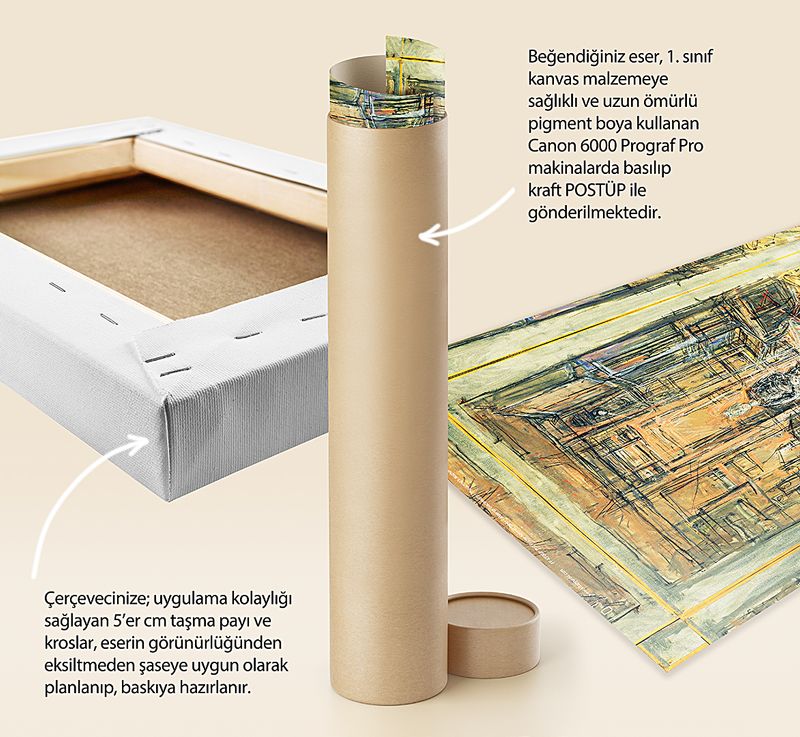 Beğendiğiniz eser, 1. sınıf kanvas malzemeye sağlıklı ve uzun ömürlü pigment boya kullanan Canon 6000 Prograf Pro makinalarda basılıp kraft POSTÜP ile gönderilmektedir.

Çerçevecinize; uygulama kolaylığı sağlayan 5'er cm taşma payı ve kroslar, eserin görünürlüğünden eksiltmeden şaseye uygun olarak planlanıp, baskıya hazırlanır.