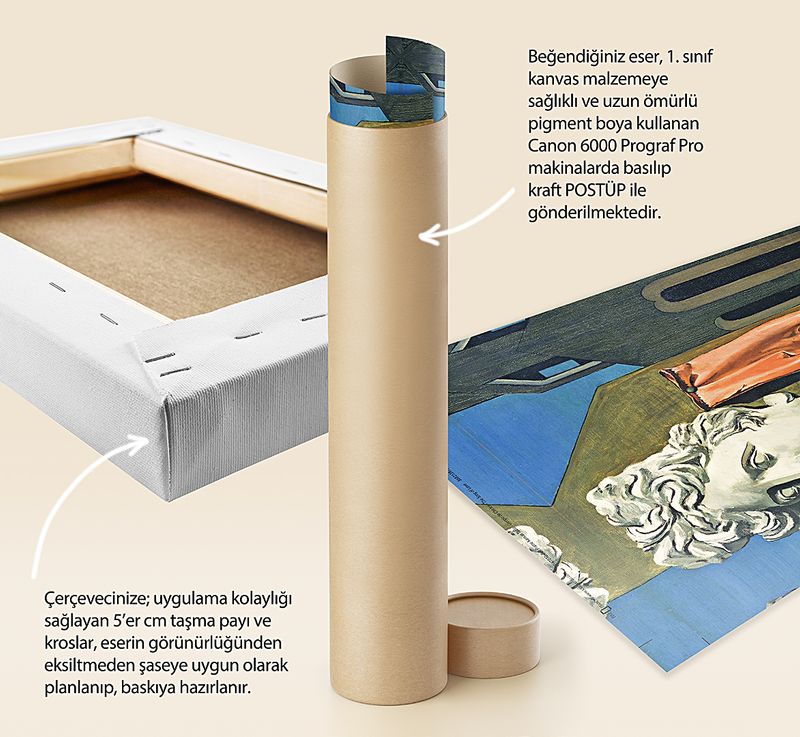 Beğendiğiniz eser, 1. sınıf kanvas malzemeye sağlıklı ve uzun ömürlü pigment boya kullanan Canon 6000 Prograf Pro makinalarda basılıp kraft POSTÜP ile gönderilmektedir.

Çerçevecinize; uygulama kolaylığı sağlayan 5'er cm taşma payı ve kroslar, eserin görünürlüğünden eksiltmeden şaseye uygun olarak planlanıp, baskıya hazırlanır.