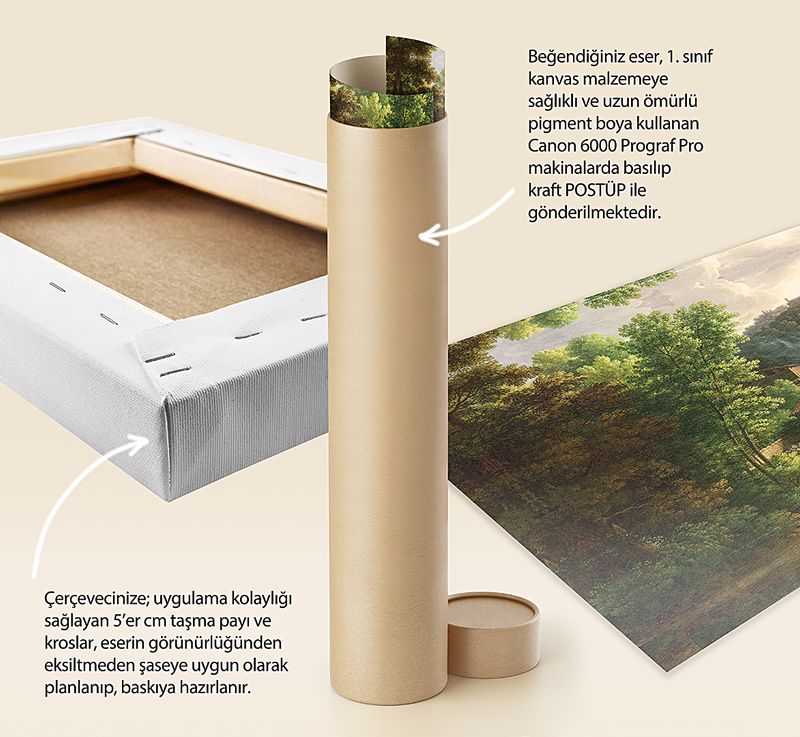 Beğendiğiniz eser, 1. sınıf kanvas malzemeye sağlıklı ve uzun ömürlü pigment boya kullanan Canon 6000 Prograf Pro makinalarda basılıp kraft POSTÜP ile gönderilmektedir.

Çerçevecinize; uygulama kolaylığı sağlayan 5'er cm taşma payı ve kroslar, eserin görünürlüğünden eksiltmeden şaseye uygun olarak planlanıp, baskıya hazırlanır.