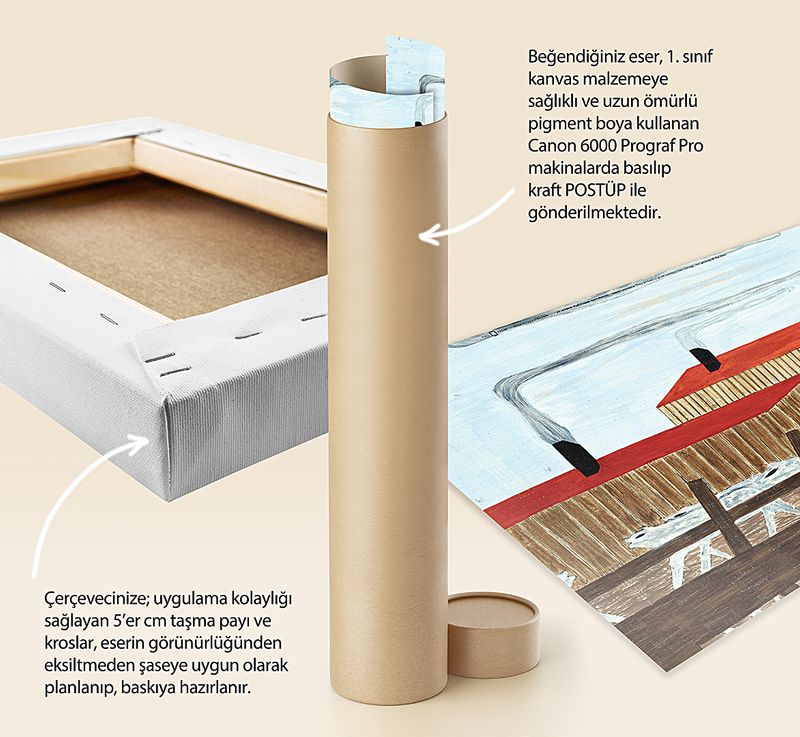 Beğendiğiniz eser, 1. sınıf kanvas malzemeye sağlıklı ve uzun ömürlü pigment boya kullanan Canon 6000 Prograf Pro makinalarda basılıp kraft POSTÜP ile gönderilmektedir.

Çerçevecinize; uygulama kolaylığı sağlayan 5'er cm taşma payı ve kroslar, eserin görünürlüğünden eksiltmeden şaseye uygun olarak planlanıp, baskıya hazırlanır.