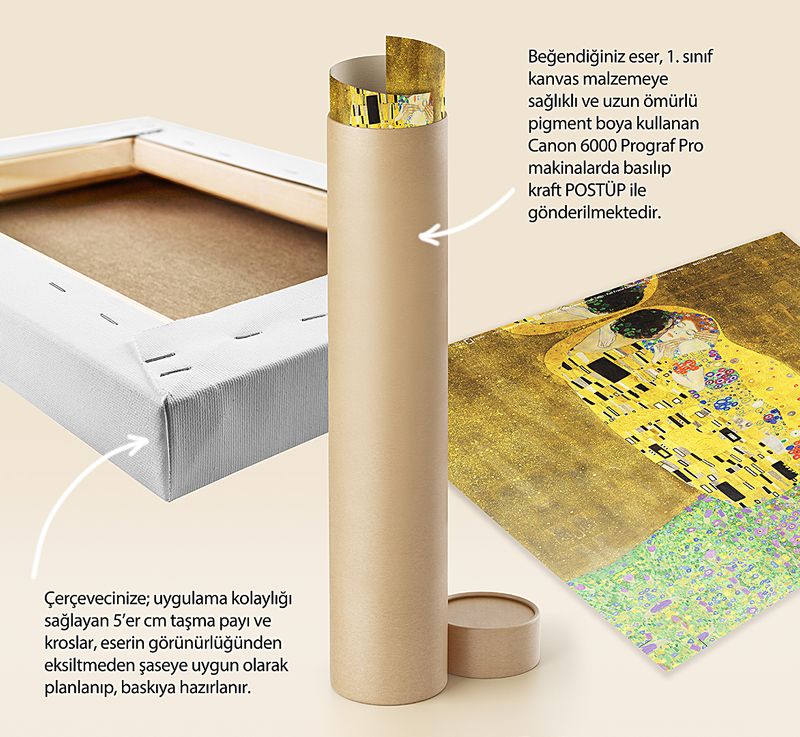 Beğendiğiniz eser, 1. sınıf kanvas malzemeye sağlıklı ve uzun ömürlü pigment boya kullanan Canon 6000 Prograf Pro makinalarda basılıp kraft POSTÜP ile gönderilmektedir.

Çerçevecinize; uygulama kolaylığı sağlayan 5'er cm taşma payı ve kroslar, eserin görünürlüğünden eksiltmeden şaseye uygun olarak planlanıp, baskıya hazırlanır.