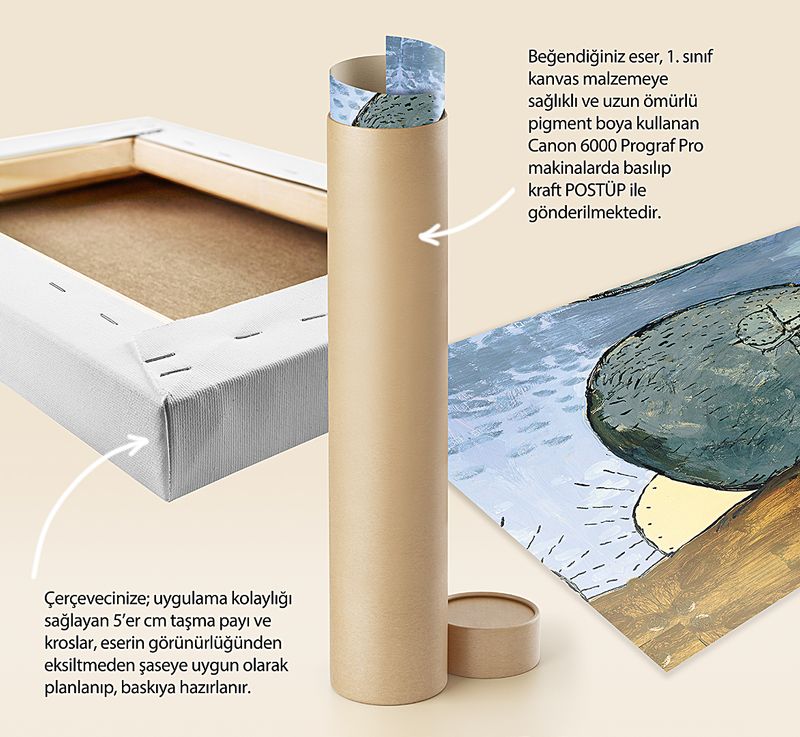 Beğendiğiniz eser, 1. sınıf kanvas malzemeye sağlıklı ve uzun ömürlü pigment boya kullanan Canon 6000 Prograf Pro makinalarda basılıp kraft POSTÜP ile gönderilmektedir.

Çerçevecinize; uygulama kolaylığı sağlayan 5'er cm taşma payı ve kroslar, eserin görünürlüğünden eksiltmeden şaseye uygun olarak planlanıp, baskıya hazırlanır.