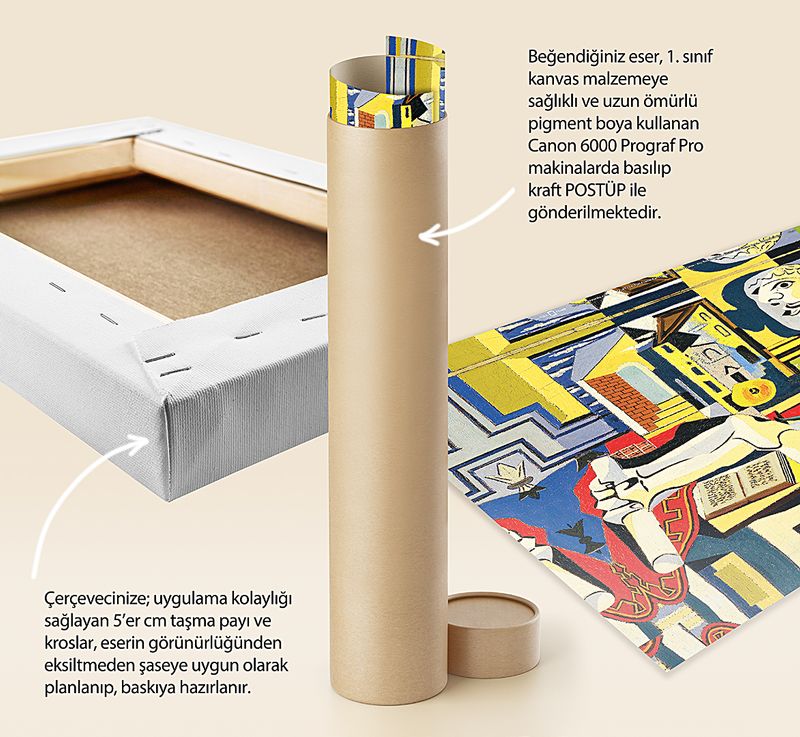 Beğendiğiniz eser, 1. sınıf kanvas malzemeye sağlıklı ve uzun ömürlü pigment boya kullanan Canon 6000 Prograf Pro makinalarda basılıp kraft POSTÜP ile gönderilmektedir.

Çerçevecinize; uygulama kolaylığı sağlayan 5'er cm taşma payı ve kroslar, eserin görünürlüğünden eksiltmeden şaseye uygun olarak planlanıp, baskıya hazırlanır.