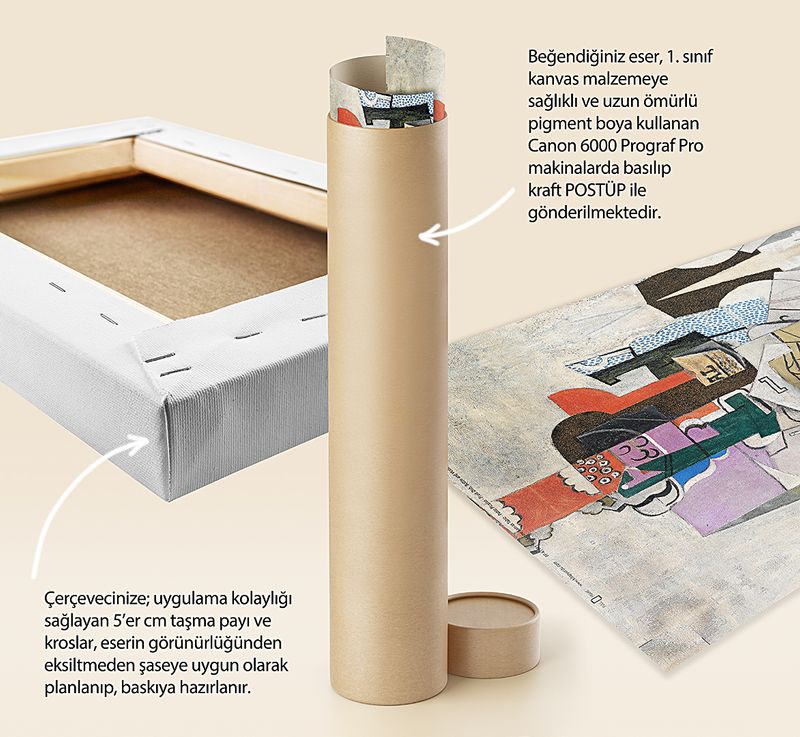 Beğendiğiniz eser, 1. sınıf kanvas malzemeye sağlıklı ve uzun ömürlü pigment boya kullanan Canon 6000 Prograf Pro makinalarda basılıp kraft POSTÜP ile gönderilmektedir.

Çerçevecinize; uygulama kolaylığı sağlayan 5'er cm taşma payı ve kroslar, eserin görünürlüğünden eksiltmeden şaseye uygun olarak planlanıp, baskıya hazırlanır.