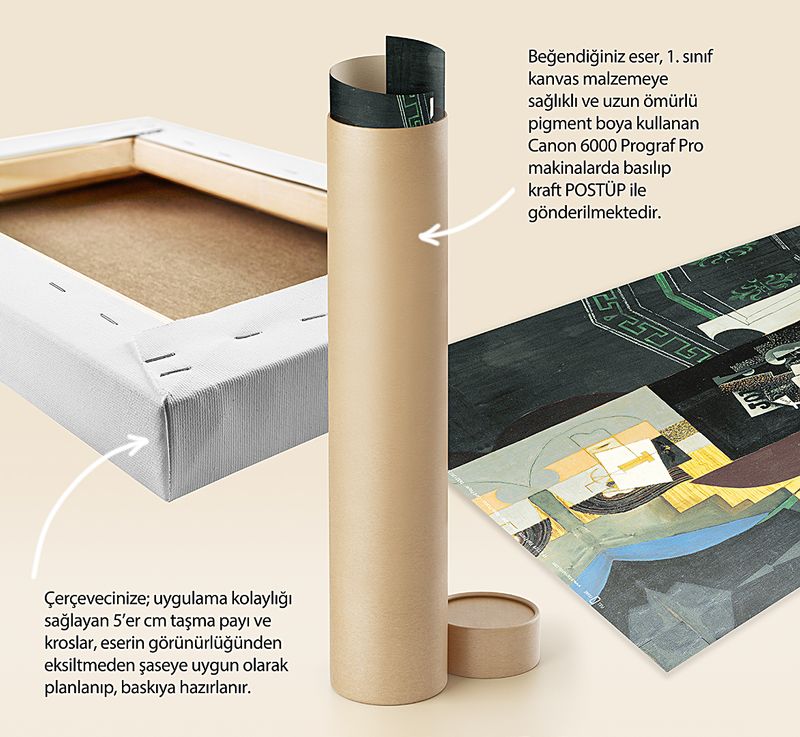 Beğendiğiniz eser, 1. sınıf kanvas malzemeye sağlıklı ve uzun ömürlü pigment boya kullanan Canon 6000 Prograf Pro makinalarda basılıp kraft POSTÜP ile gönderilmektedir.

Çerçevecinize; uygulama kolaylığı sağlayan 5'er cm taşma payı ve kroslar, eserin görünürlüğünden eksiltmeden şaseye uygun olarak planlanıp, baskıya hazırlanır.