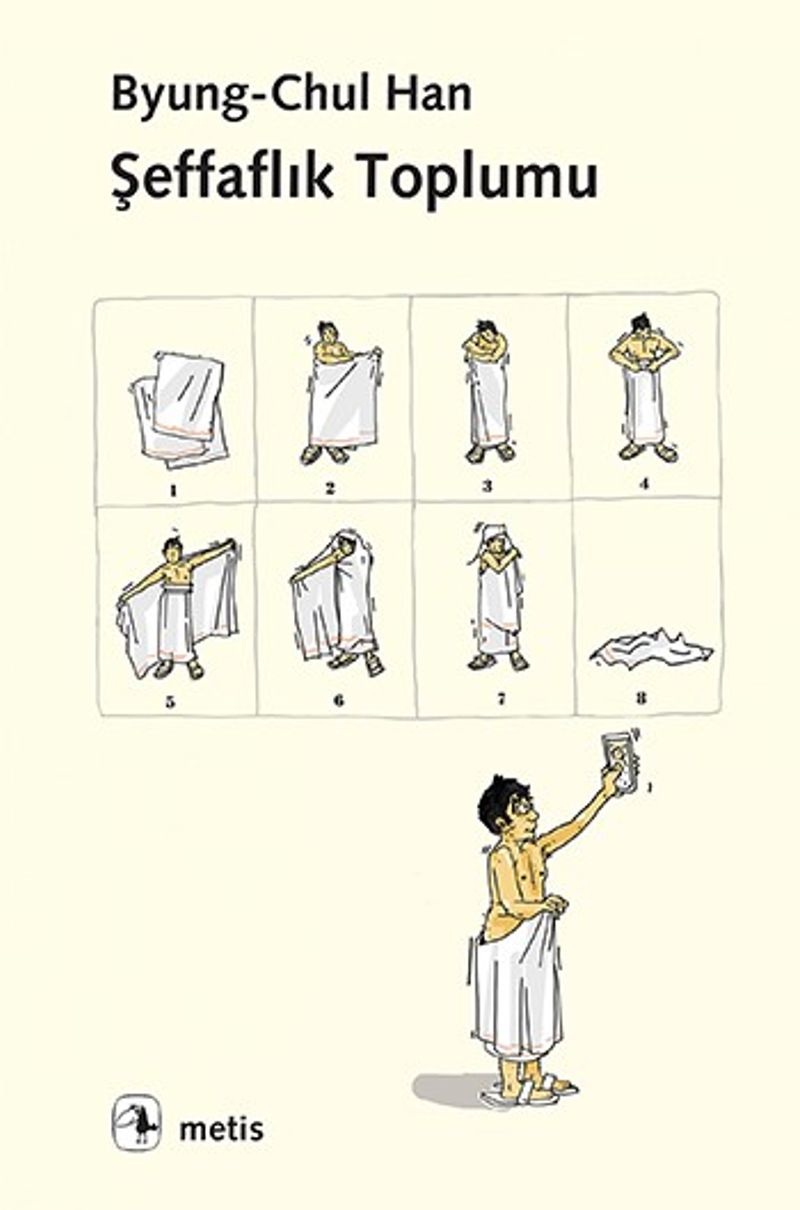 Byung-Chul Han
Şeffaflık Toplumu

1
2
3
4
5
6
7
8

metis